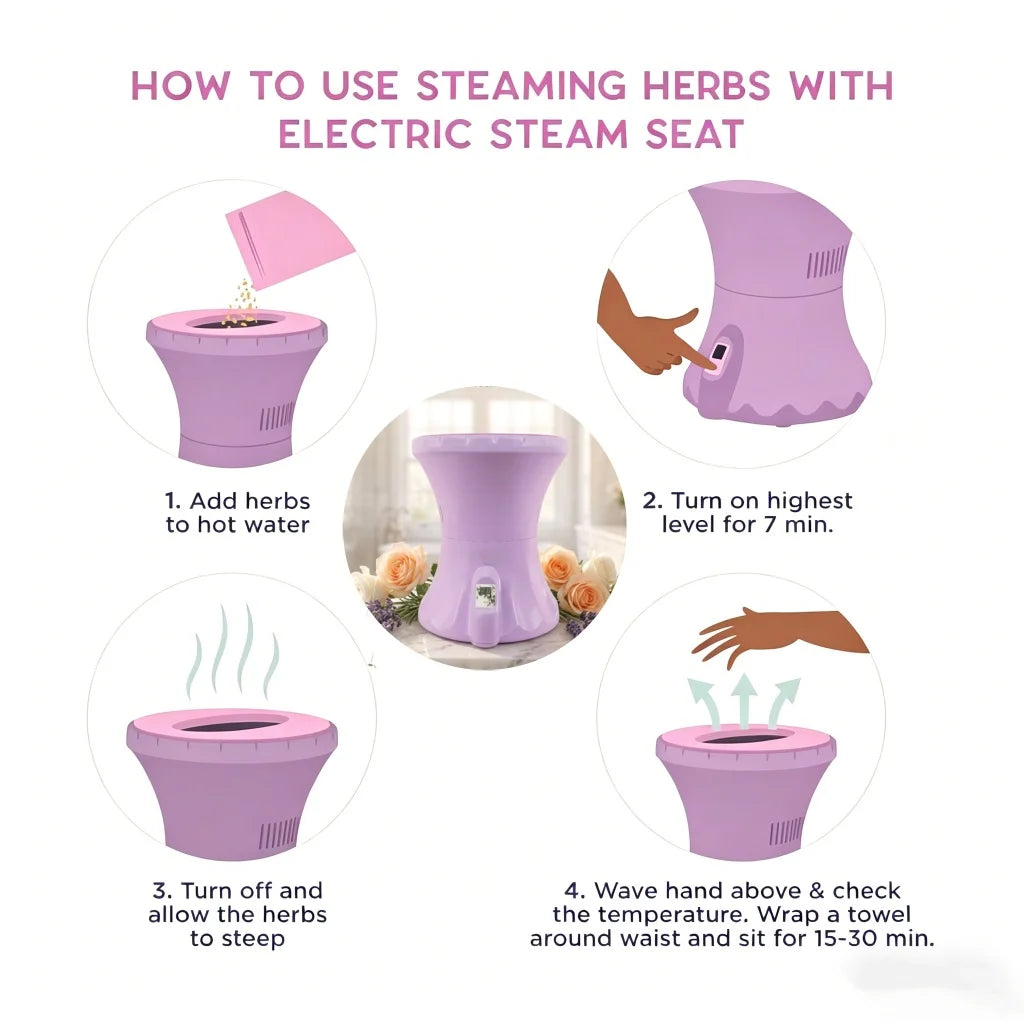 HOW TO USE STEAMING HERBS WITH ELECTRIC STEAM SEAT

1. Add herbs to hot water

2. Turn on highest level for 7 min.

3. Turn off and allow the herbs to steep

4. Wave hand above & check the temperature. Wrap a towel around waist and sit for 15-30 min.